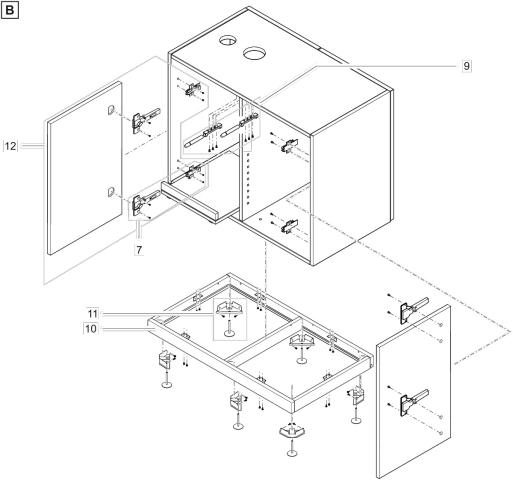 B

9

12

7

11

10